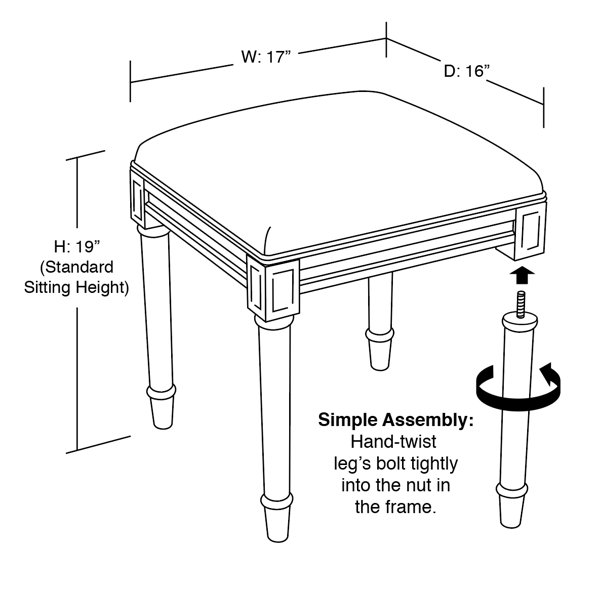 W: 17”

D: 16”

H: 19”
(Standard
Sitting Height)

Simple Assembly:
Hand-twist
leg’s bolt tightly
into the nut in
the frame.